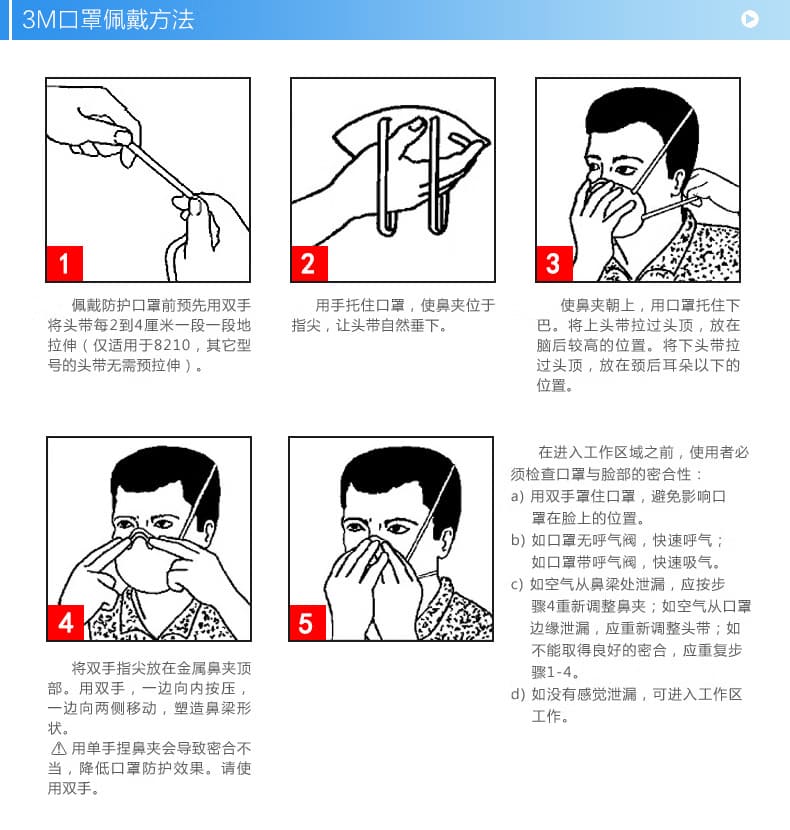 3M口罩佩戴方法

1

佩戴防护口罩前预先用双手将头带每2到4厘米一段一段地拉伸（仅适用于8210，其它型号的头带无需预拉伸）。

2

用手托住口罩，使鼻夹位于指尖，让头带自然垂下。

3

使鼻夹朝上，用口罩托住下巴。将上头带拉过头顶，放在脑后较高的位置。将下头带拉过头顶，放在颈后耳朵以下的位置。

4

将双手指尖放在金属鼻夹顶部。用双手，一边向内按压，一边向两侧移动，塑造鼻梁形状。

⚠ 用单手捏鼻夹会导致密合不当，降低口罩防护效果。请使用双手。

5

在进入工作区域之前，使用者必须检查口罩与脸部的密合性：

a) 用双手罩住口罩，避免影响口罩在脸上的位置。

b) 如口罩无呼气阀，快速呼气；如口罩带呼气阀，快速吸气。

c) 如空气从鼻梁处泄漏，应按步骤4重新调整鼻夹；如空气从口罩边缘泄漏，应重新调整头带；如不能取得良好的密合，应重复步骤1-4。

d) 如没有感觉泄漏，可进入工作区工作。